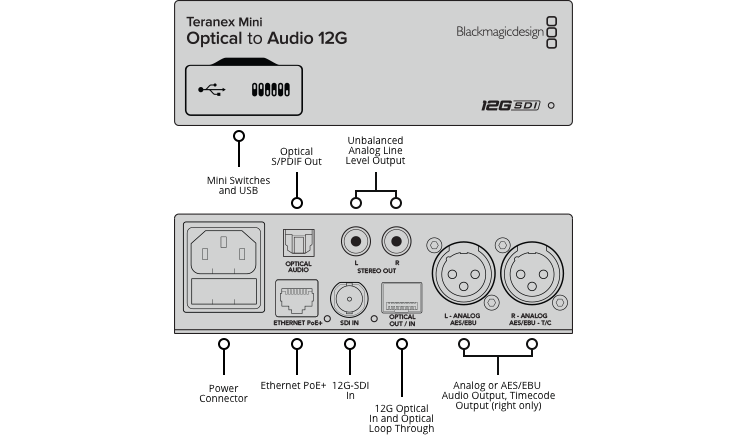 Teranex Mini
Optical to Audio 12G

Blackmagicdesign

12G SDI

Mini Switches and USB

Optical S/PDIF Out

Unbalanced Analog Line Level Output

OPTICAL AUDIO

L R
STEREO OUT

ETHERNET PoE+

SDI IN

OPTICAL OUT / IN

L - ANALOG AES/EBU

R - ANALOG AES/EBU - T/C

Power Connector

Ethernet PoE+

12G-SDI In

12G Optical In and Optical Loop Through

Analog or AES/EBU Audio Output, Timecode Output (right only)