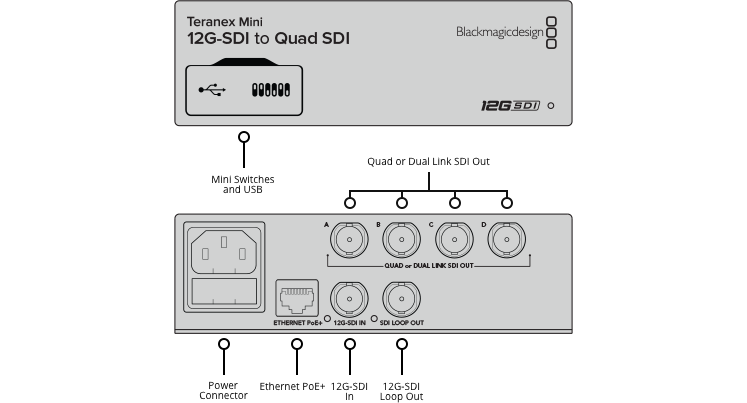 Teranex Mini
12G-SDI to Quad SDI

Blackmagicdesign

12G SDI

Mini Switches and USB

Quad or Dual Link SDI Out

A

B

C

D

QUAD or DUAL LINK SDI OUT

ETHERNET PoE+

12G-SDI IN

SDI LOOP OUT

Power Connector

Ethernet PoE+

12G-SDI In

12G-SDI Loop Out